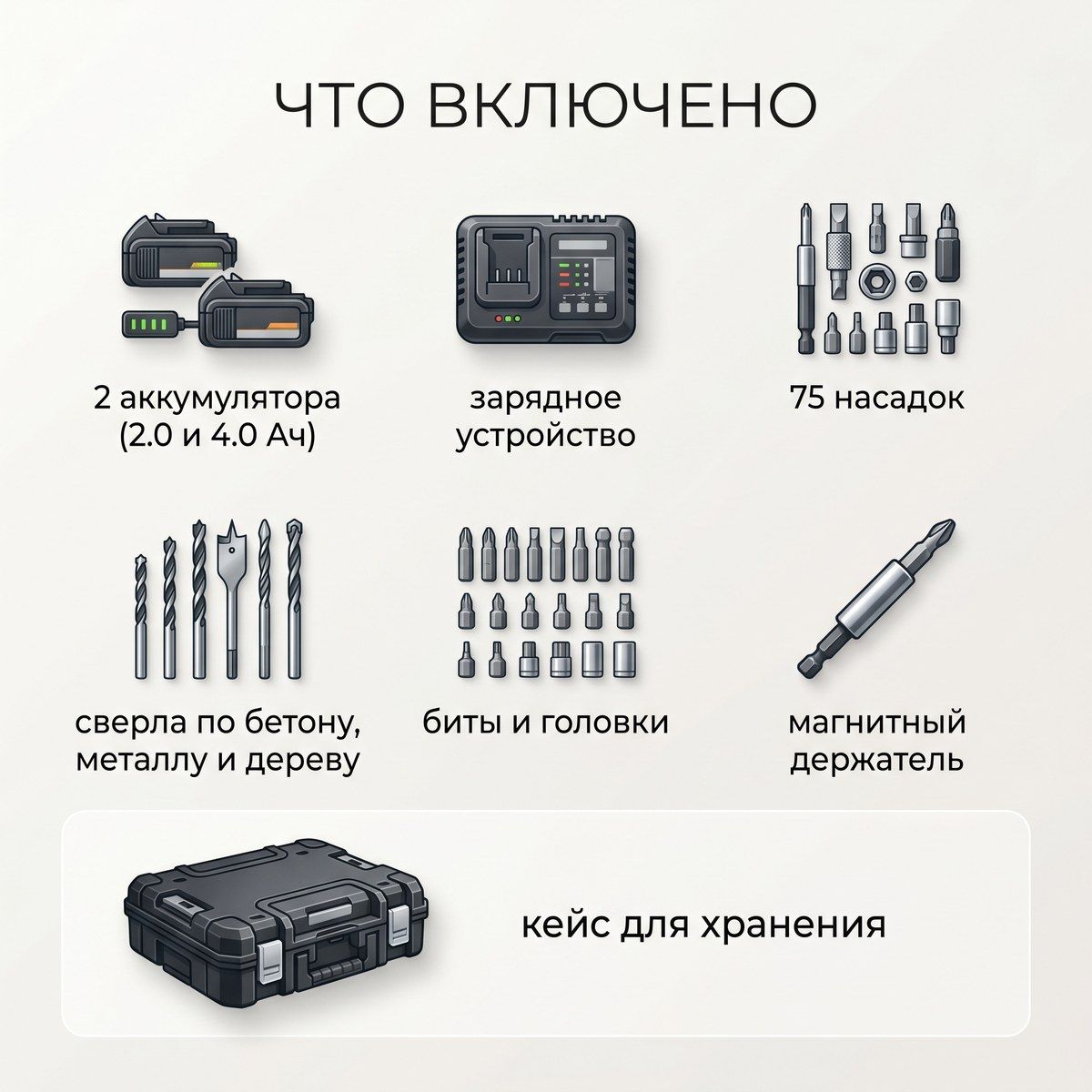 ЧТО ВКЛЮЧЕНО

2 аккумулятора (2.0 и 4.0 Ач)

зарядное устройство

75 насадок

сверла по бетону, металлу и дереву

биты и головки

магнитный держатель

кейс для хранения